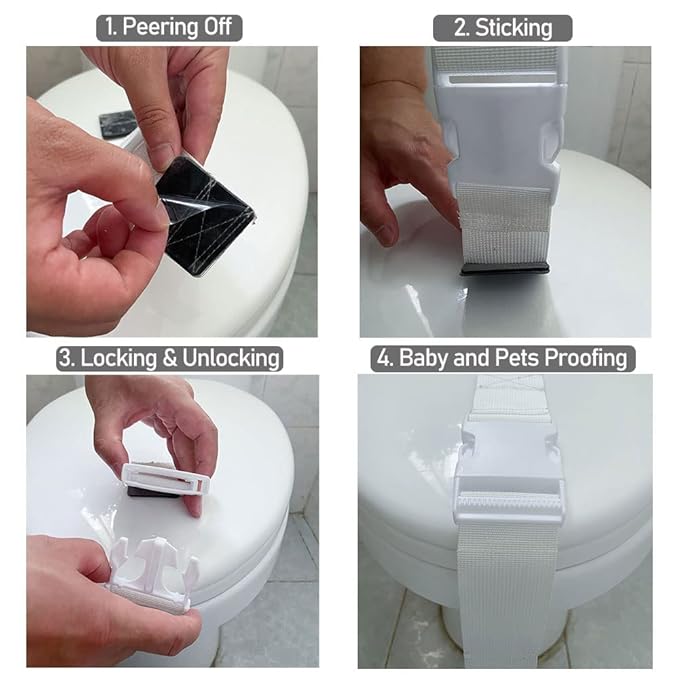 1. Peering Off

2. Sticking

3. Locking & Unlocking

4. Baby and Pets Proofing