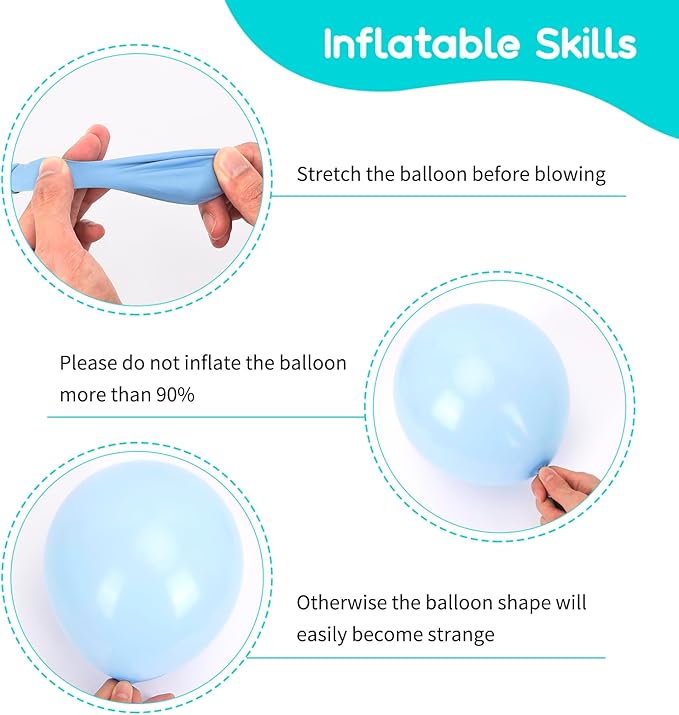 Inflatable Skills

Stretch the balloon before blowing

Please do not inflate the balloon more than 90%

Otherwise the balloon shape will easily become strange