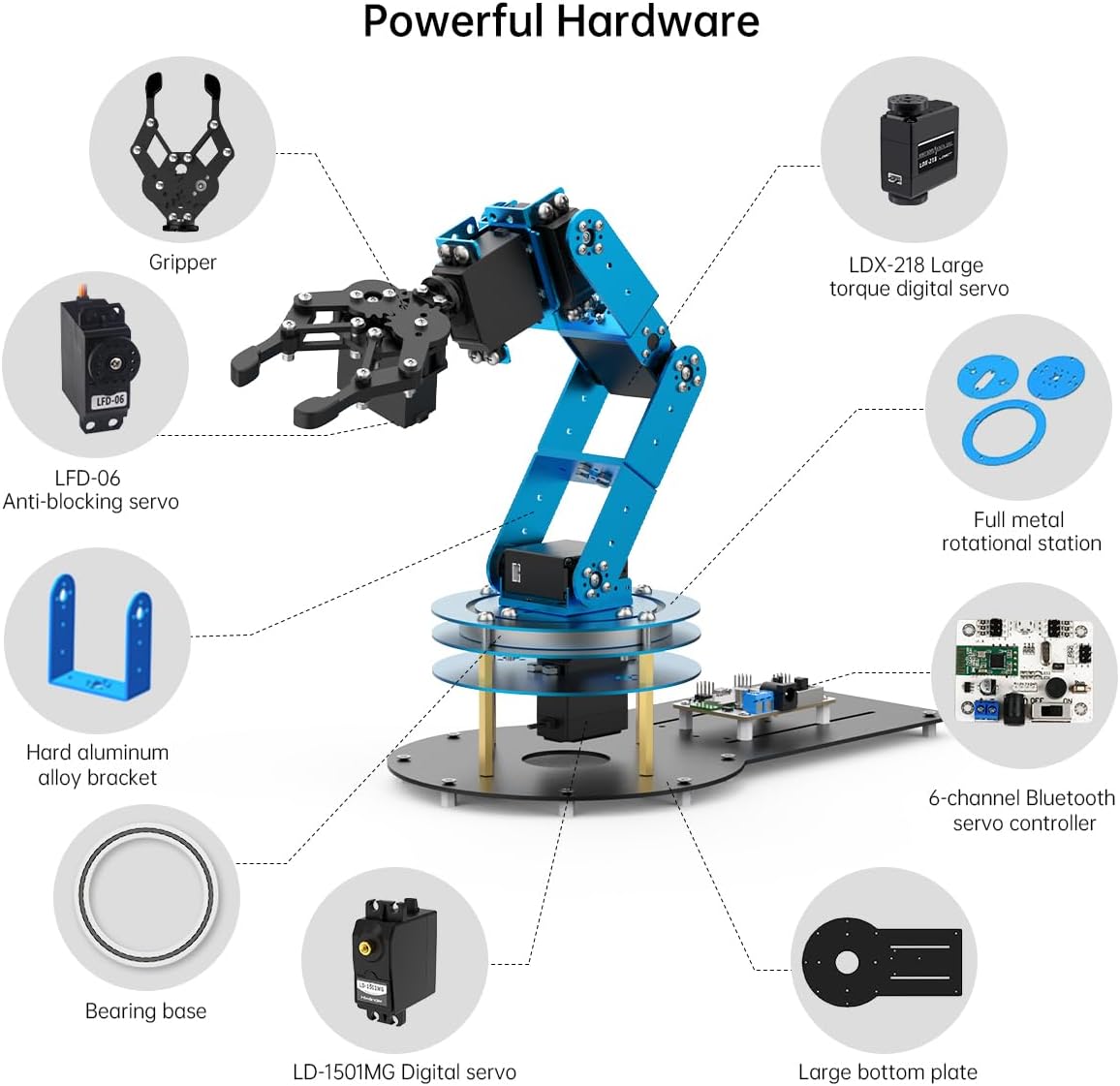 Powerful Hardware

Gripper

LFD-06

LFD-06
Anti-blocking servo

Hard aluminum alloy bracket

Bearing base

LD-1501MG

LD-1501MG Digital servo

LDX-218

LDX-218 Large torque digital servo

Full metal rotational station

OFF

ON

6-channel Bluetooth servo controller

Large bottom plate