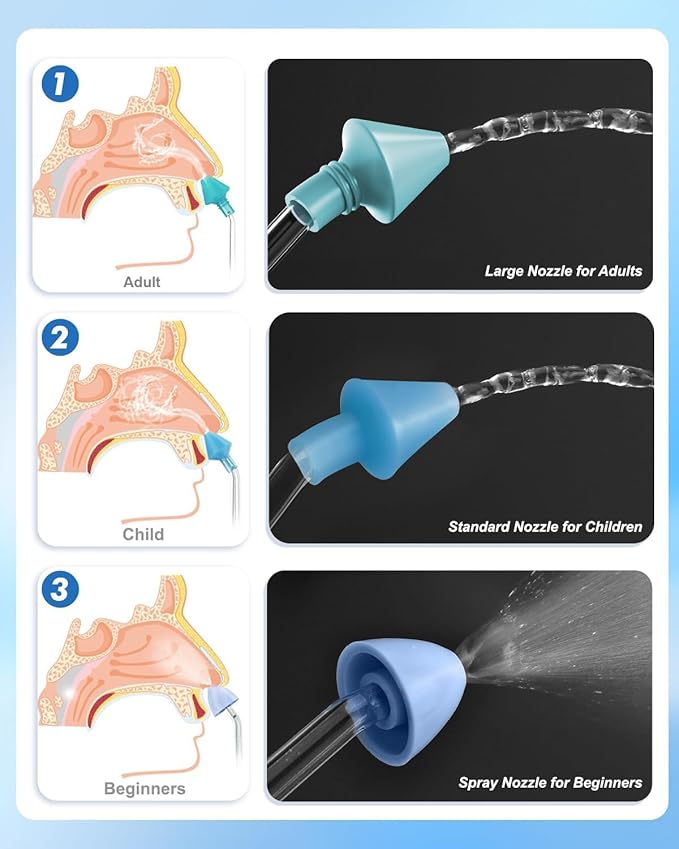 1
Adult

Large Nozzle for Adults

2
Child

Standard Nozzle for Children

3
Beginners

Spray Nozzle for Beginners