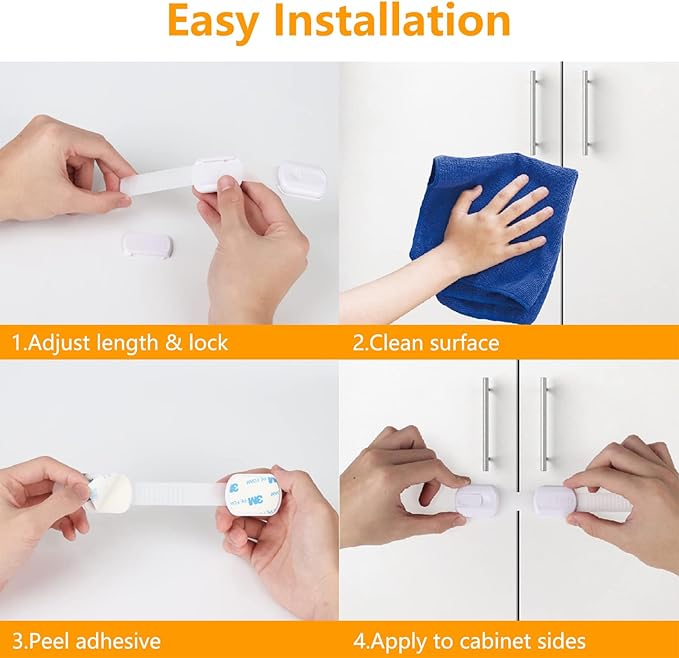 Easy Installation

1.Adjust length & lock

2.Clean surface

3M

3.Peel adhesive

4.Apply to cabinet sides