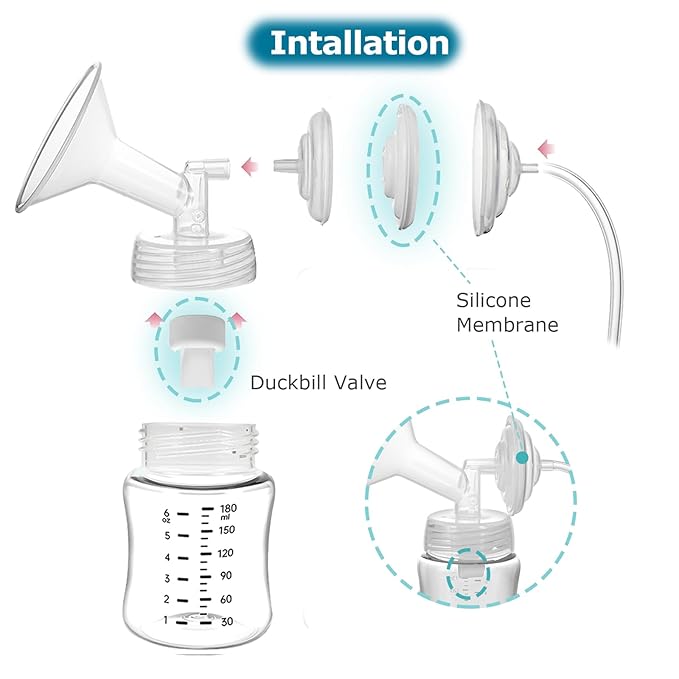 Intallation

Silicone Membrane

Duckbill Valve

6 oz
5
4
3
2
1

180 ml
150
120
90
60
30