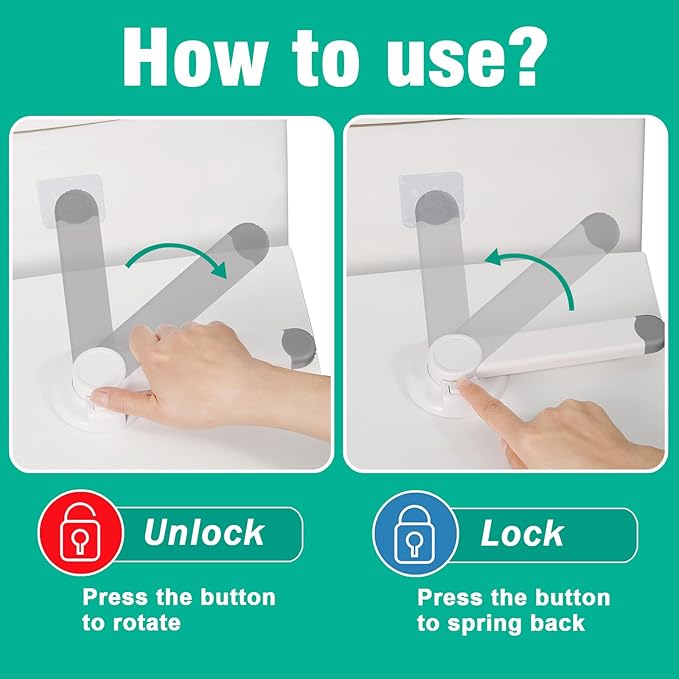 How to use?

Unlock

Press the button to rotate

Lock

Press the button to spring back