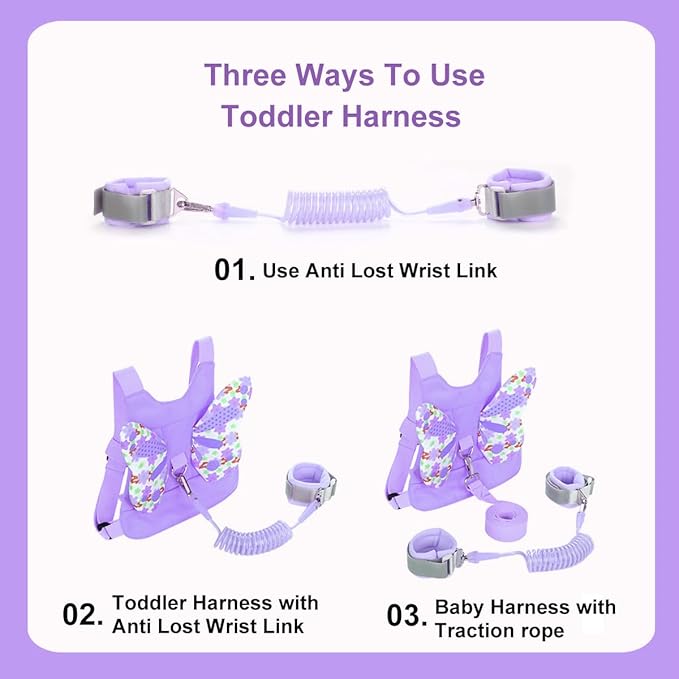 Three Ways To Use
Toddler Harness

01. Use Anti Lost Wrist Link

02. Toddler Harness with Anti Lost Wrist Link

03. Baby Harness with Traction rope