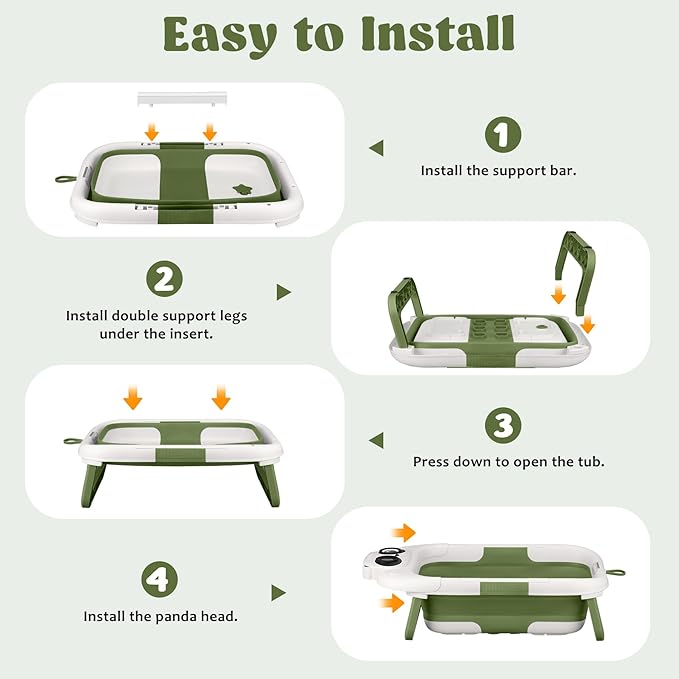 Easy to Install

1

Install the support bar.

2

Install double support legs under the insert.

3

Press down to open the tub.

4

Install the panda head.