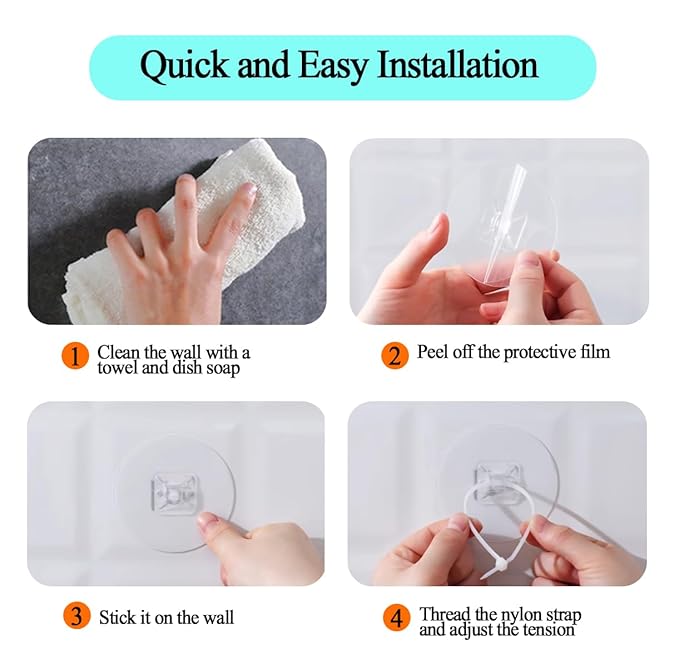 Quick and Easy Installation

1 Clean the wall with a towel and dish soap

2 Peel off the protective film

3 Stick it on the wall

4 Thread the nylon strap and adjust the tension