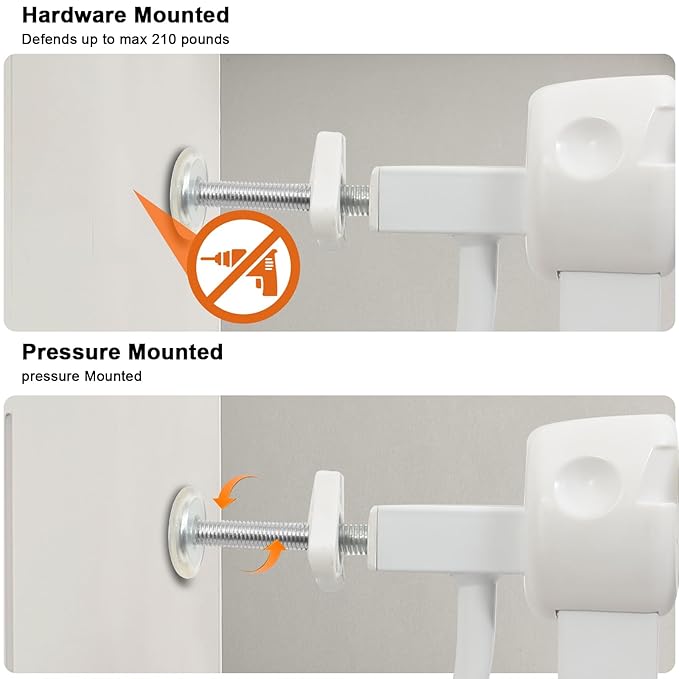 Hardware Mounted
Defends up to max 210 pounds

Pressure Mounted
pressure Mounted