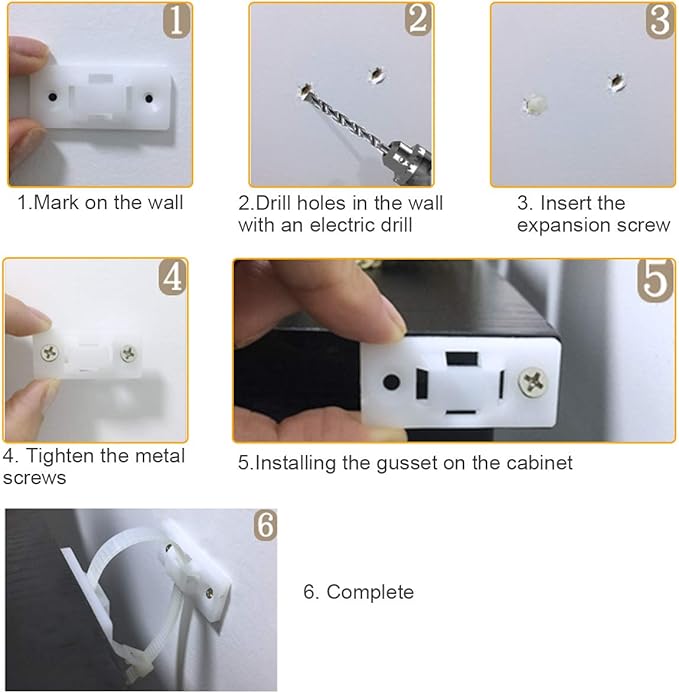 1

1.Mark on the wall

2

2.Drill holes in the wall with an electric drill

3

3. Insert the expansion screw

4

4. Tighten the metal screws

5

5.Installing the gusset on the cabinet

6

6. Complete