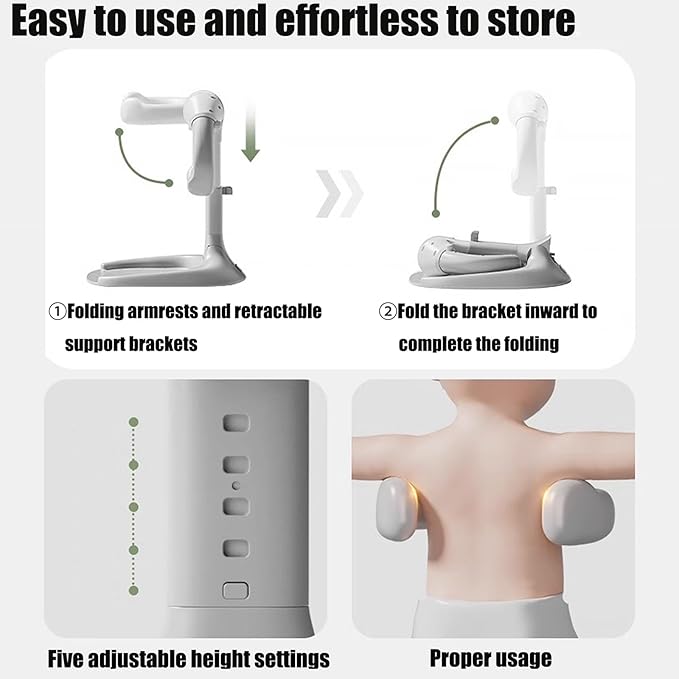 Easy to use and effortless to store

①Folding armrests and retractable support brackets

②Fold the bracket inward to complete the folding

Five adjustable height settings

Proper usage