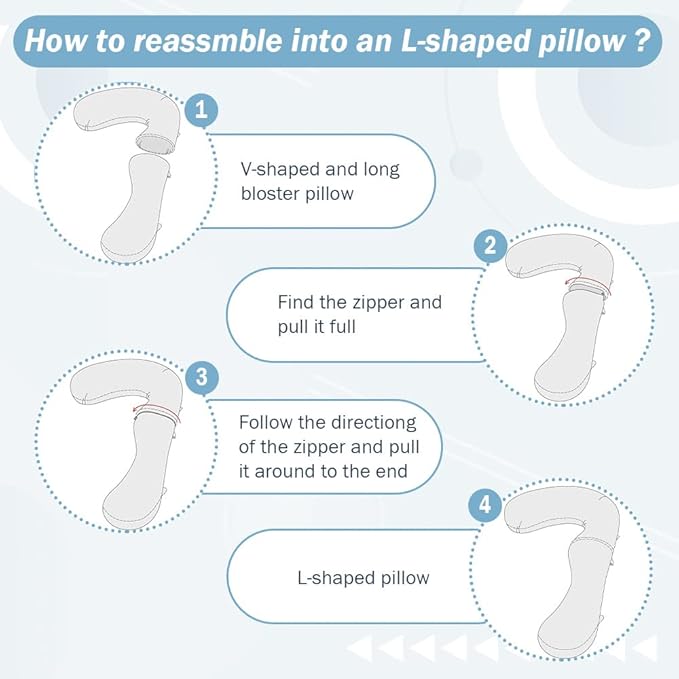 How to reassmble into an L-shaped pillow ?

1

V-shaped and long bloster pillow

2

Find the zipper and pull it full

3

Follow the directiong of the zipper and pull it around to the end

4

L-shaped pillow