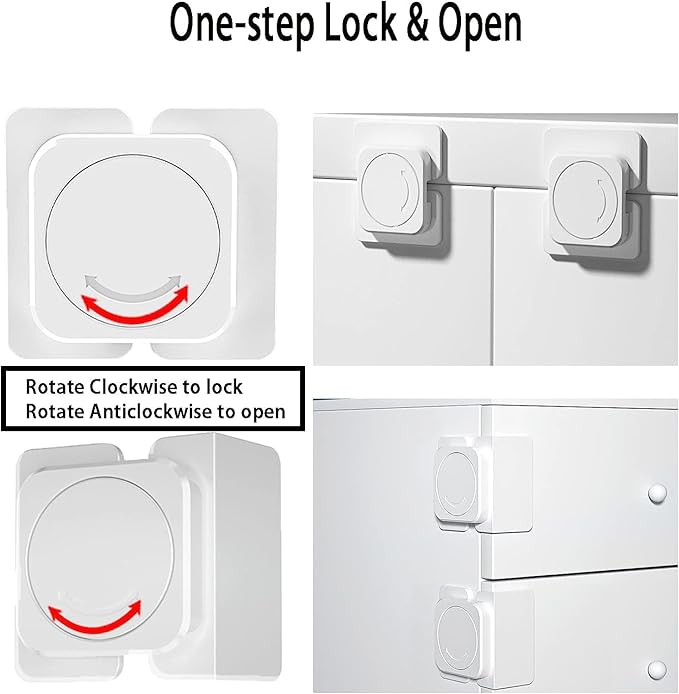 One-step Lock & Open

Rotate Clockwise to lock
Rotate Anticlockwise to open