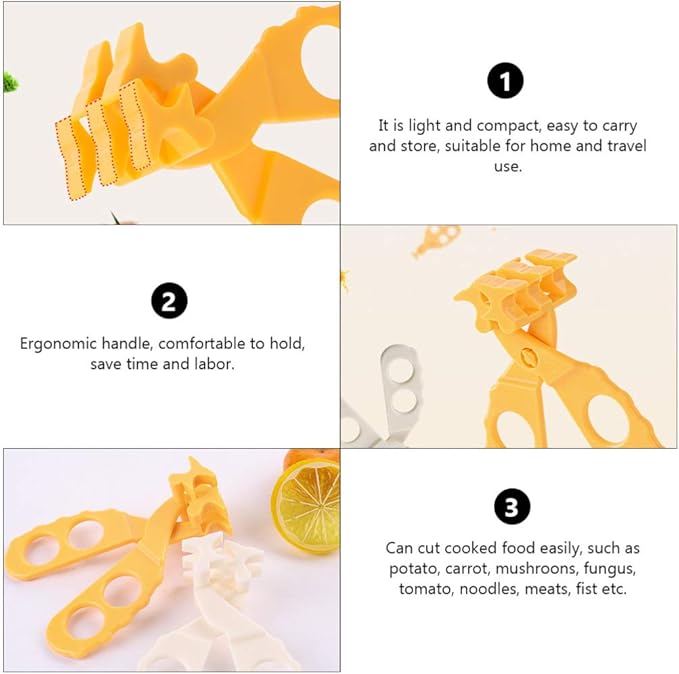 1

It is light and compact, easy to carry and store, suitable for home and travel use.

2

Ergonomic handle, comfortable to hold, save time and labor.

3

Can cut cooked food easily, such as potato, carrot, mushroons, fungus, tomato, noodles, meats, fist etc.