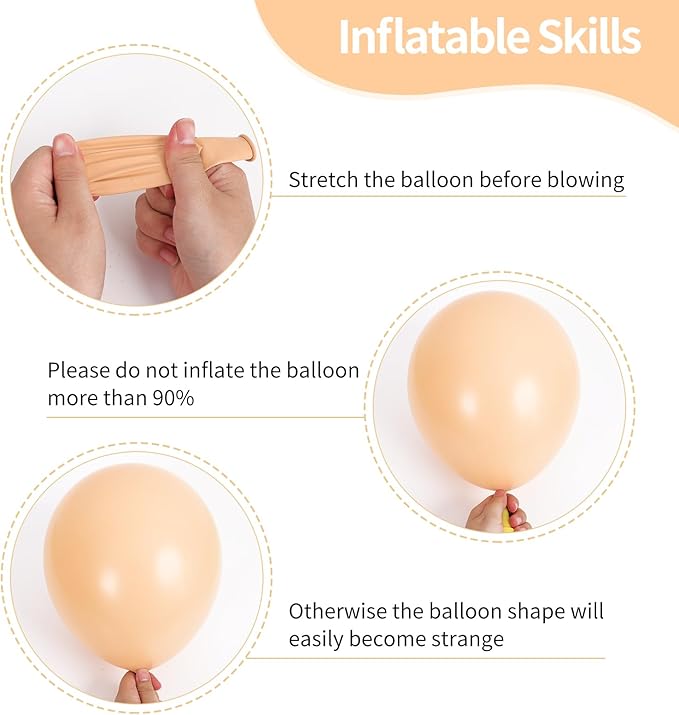 Inflatable Skills

Stretch the balloon before blowing

Please do not inflate the balloon more than 90%

Otherwise the balloon shape will easily become strange