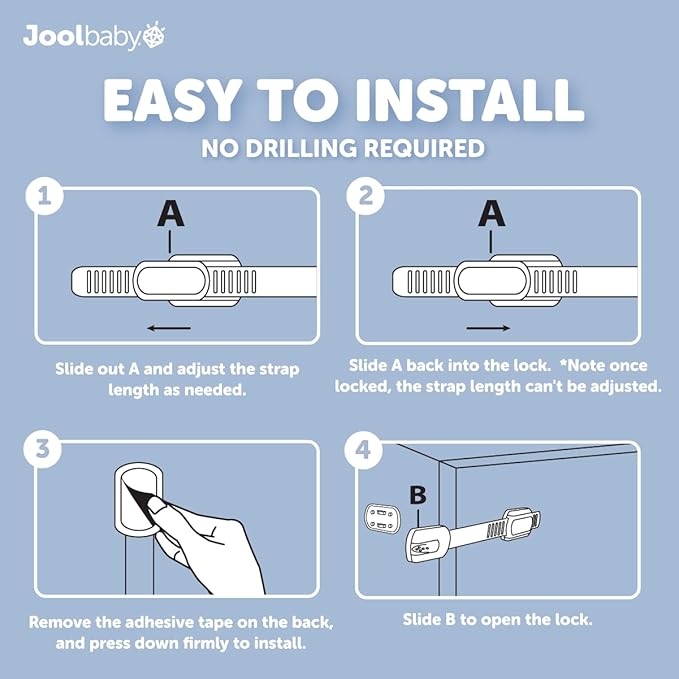 Joolbaby

EASY TO INSTALL
NO DRILLING REQUIRED

1
A
Slide out A and adjust the strap length as needed.

2
A
Slide A back into the lock. *Note once locked, the strap length can't be adjusted.

3
Remove the adhesive tape on the back, and press down firmly to install.

4
B
Slide B to open the lock.