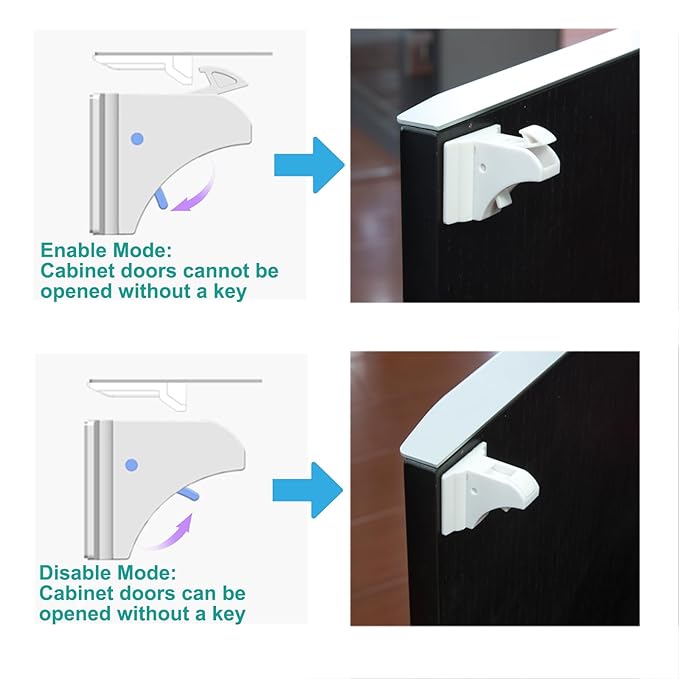 Enable Mode:
Cabinet doors cannot be opened without a key

Disable Mode:
Cabinet doors can be opened without a key