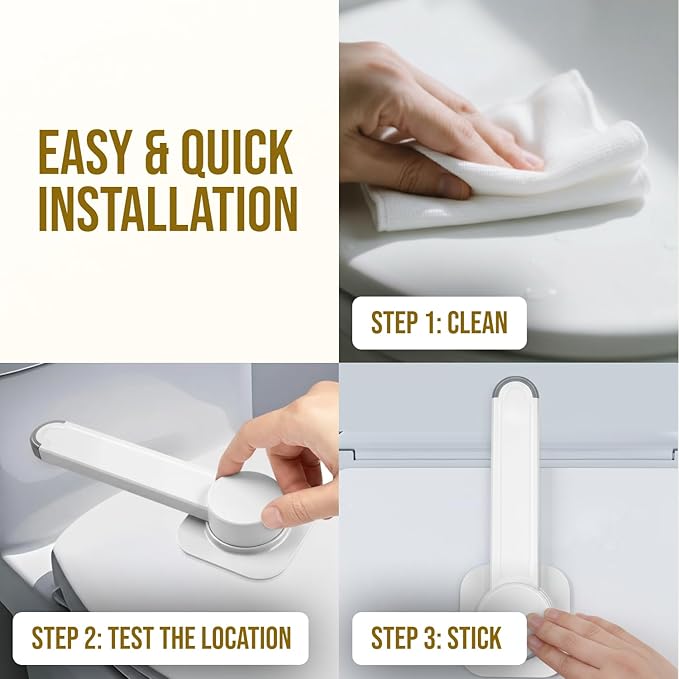 EASY & QUICK INSTALLATION

STEP 1: CLEAN

STEP 2: TEST THE LOCATION

STEP 3: STICK