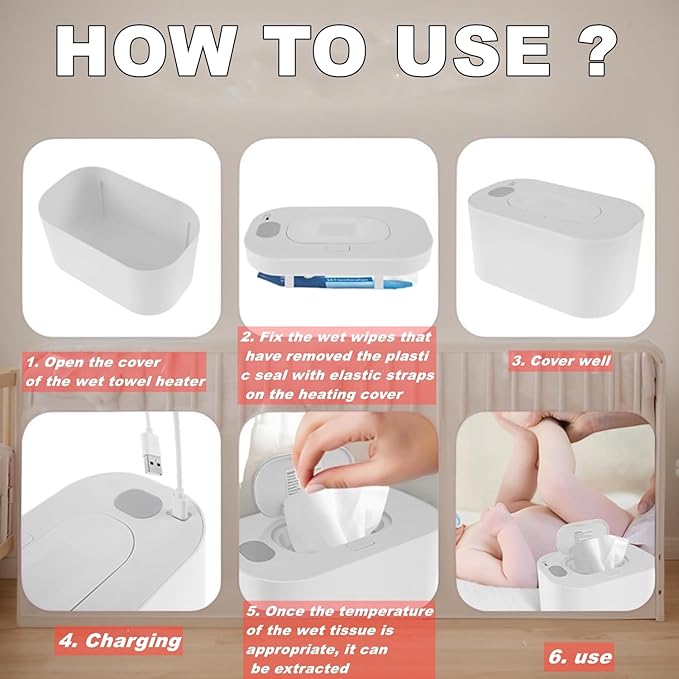 HOW TO USE ?

1. Open the cover of the wet towel heater

2. Fix the wet wipes that have removed the plasti c seal with elastic straps on the heating cover

3. Cover well

4. Charging

5. Once the temperature of the wet tissue is appropriate, it can be extracted

6. use