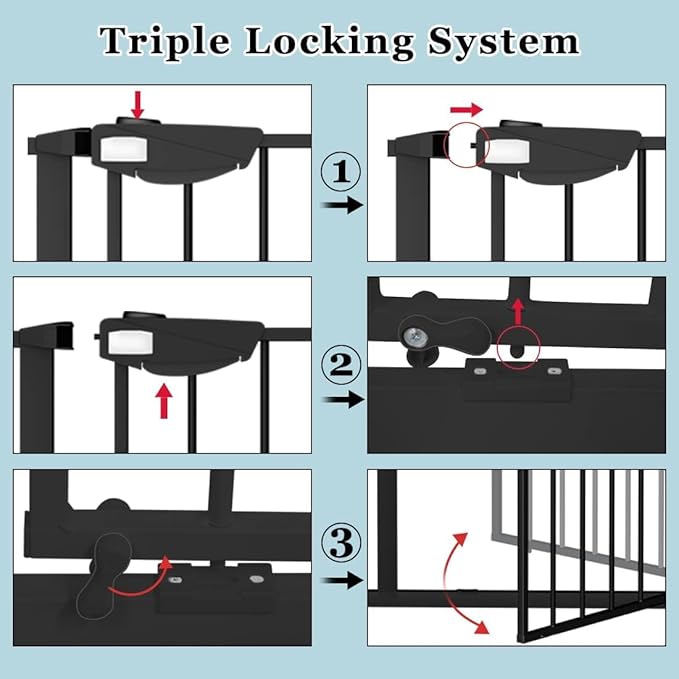 Triple Locking System

1

2

3