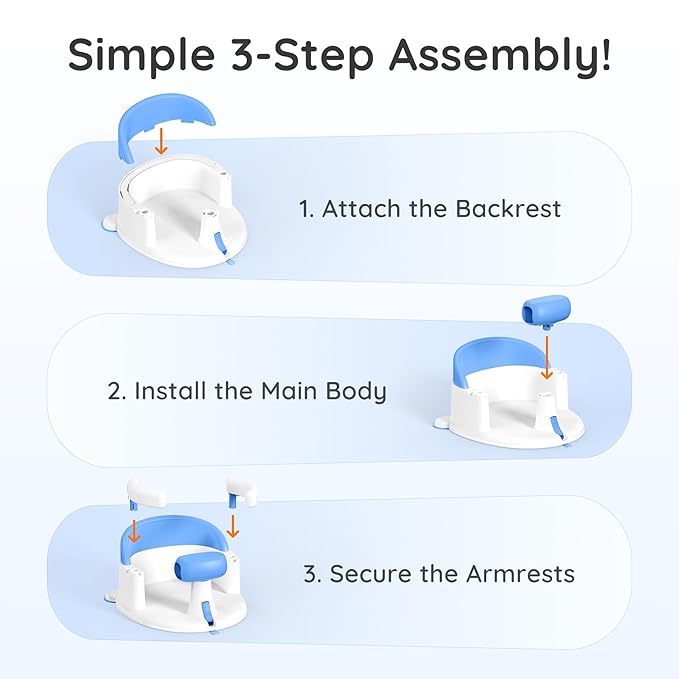 Simple 3-Step Assembly!

1. Attach the Backrest

2. Install the Main Body

3. Secure the Armrests