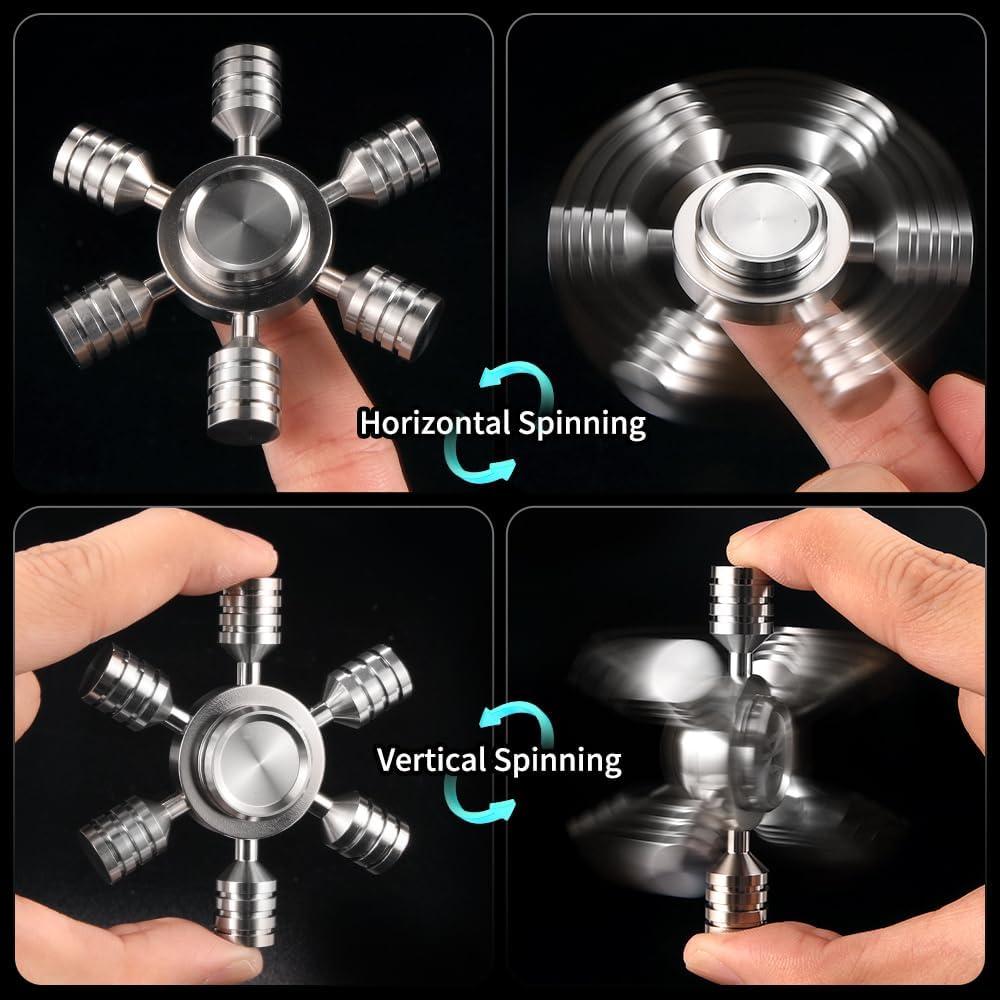 Horizontal Spinning

Vertical Spinning