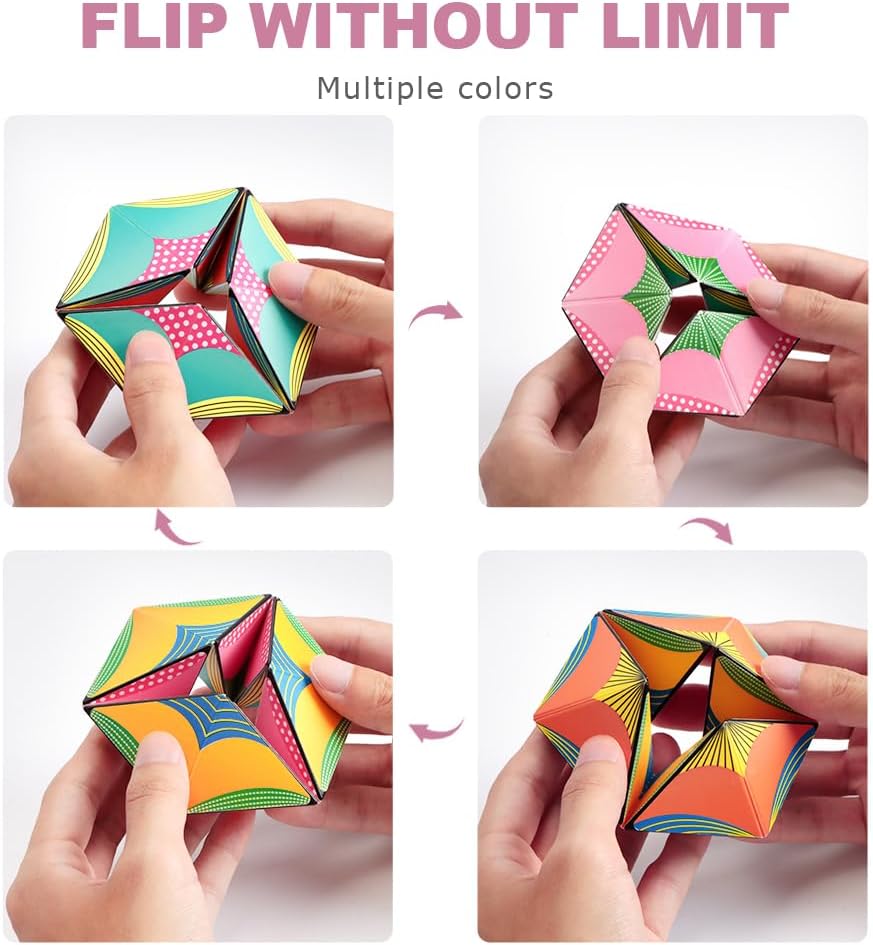 FLIP WITHOUT LIMIT

Multiple colors