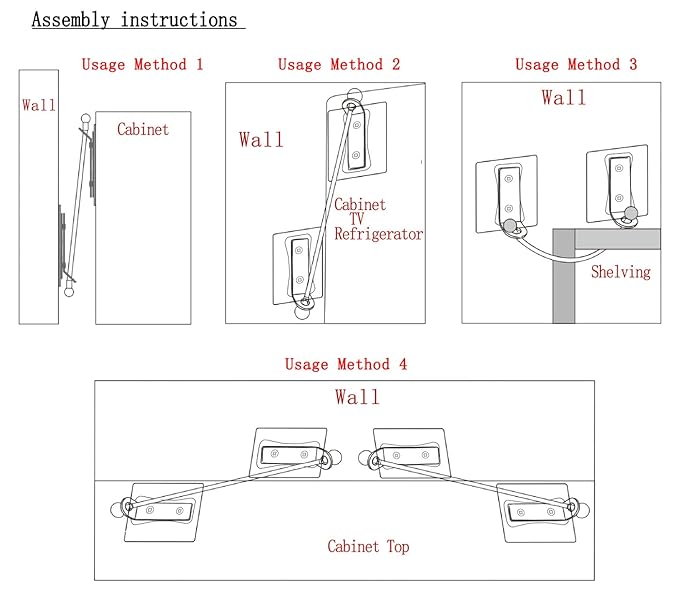 Assembly instructions

Usage Method 1

Wall

Cabinet

Usage Method 2

Wall

Cabinet
TV
Refrigerator

Usage Method 3

Wall

Shelving

Usage Method 4

Wall

Cabinet Top