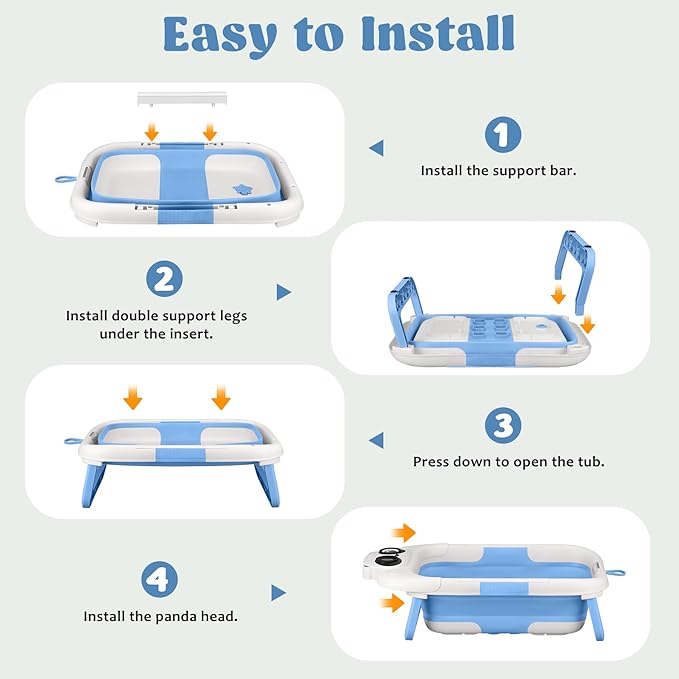 Easy to Install

1
Install the support bar.

2
Install double support legs under the insert.

3
Press down to open the tub.

4
Install the panda head.