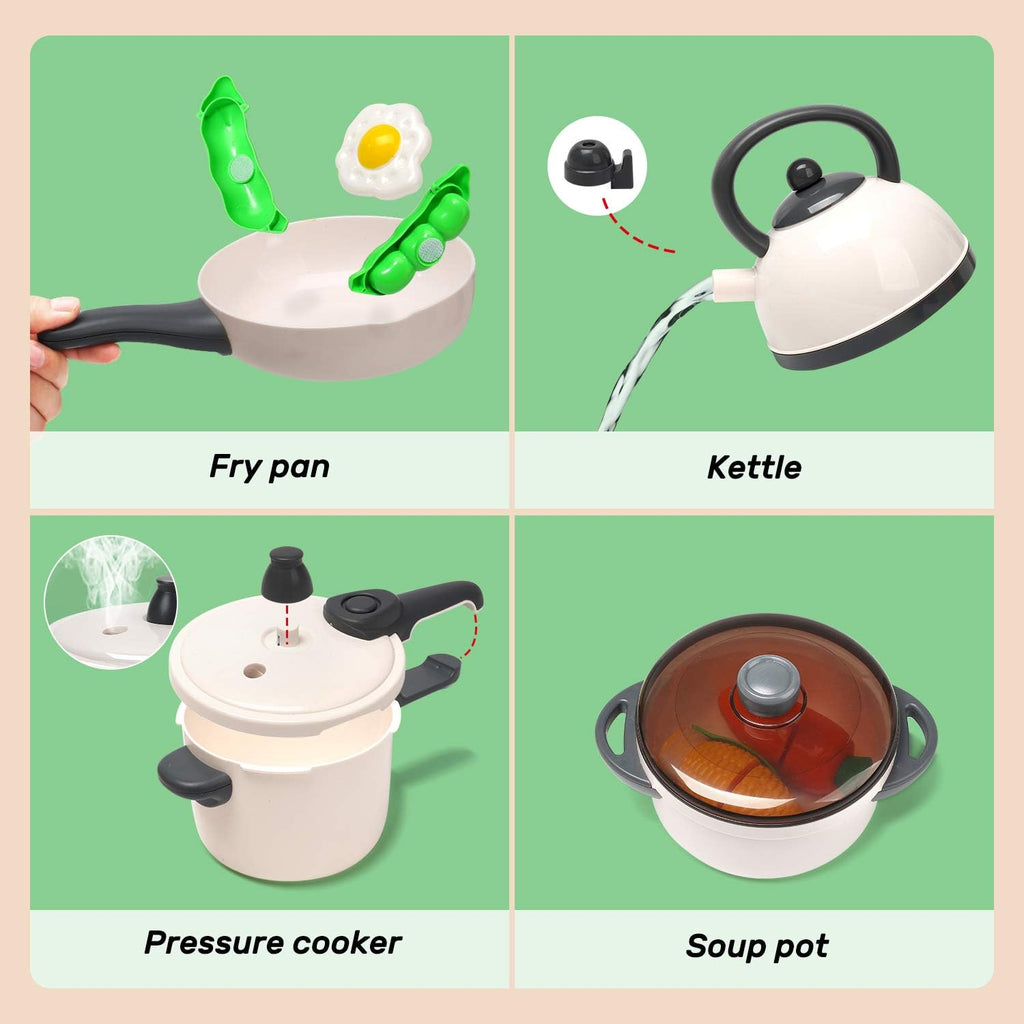 Fry pan

Kettle

Pressure cooker

Soup pot