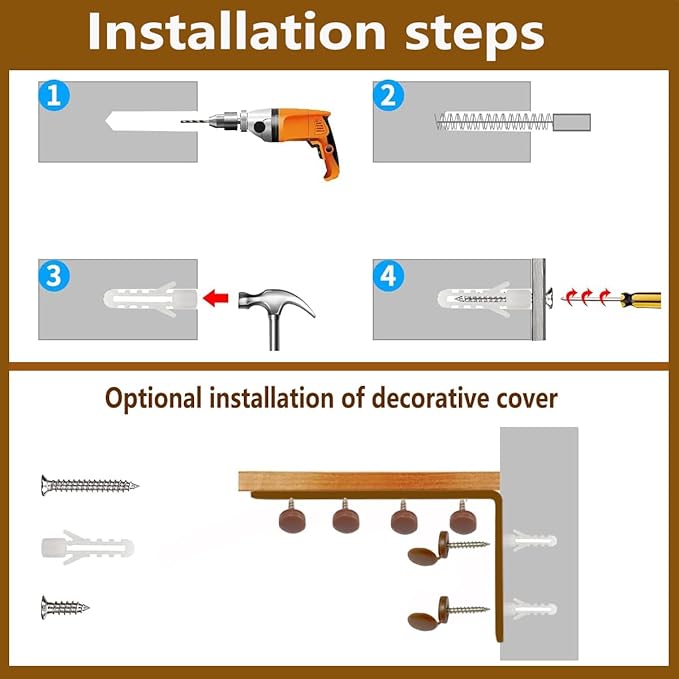 Installation steps

1

2

3

4

Optional installation of decorative cover