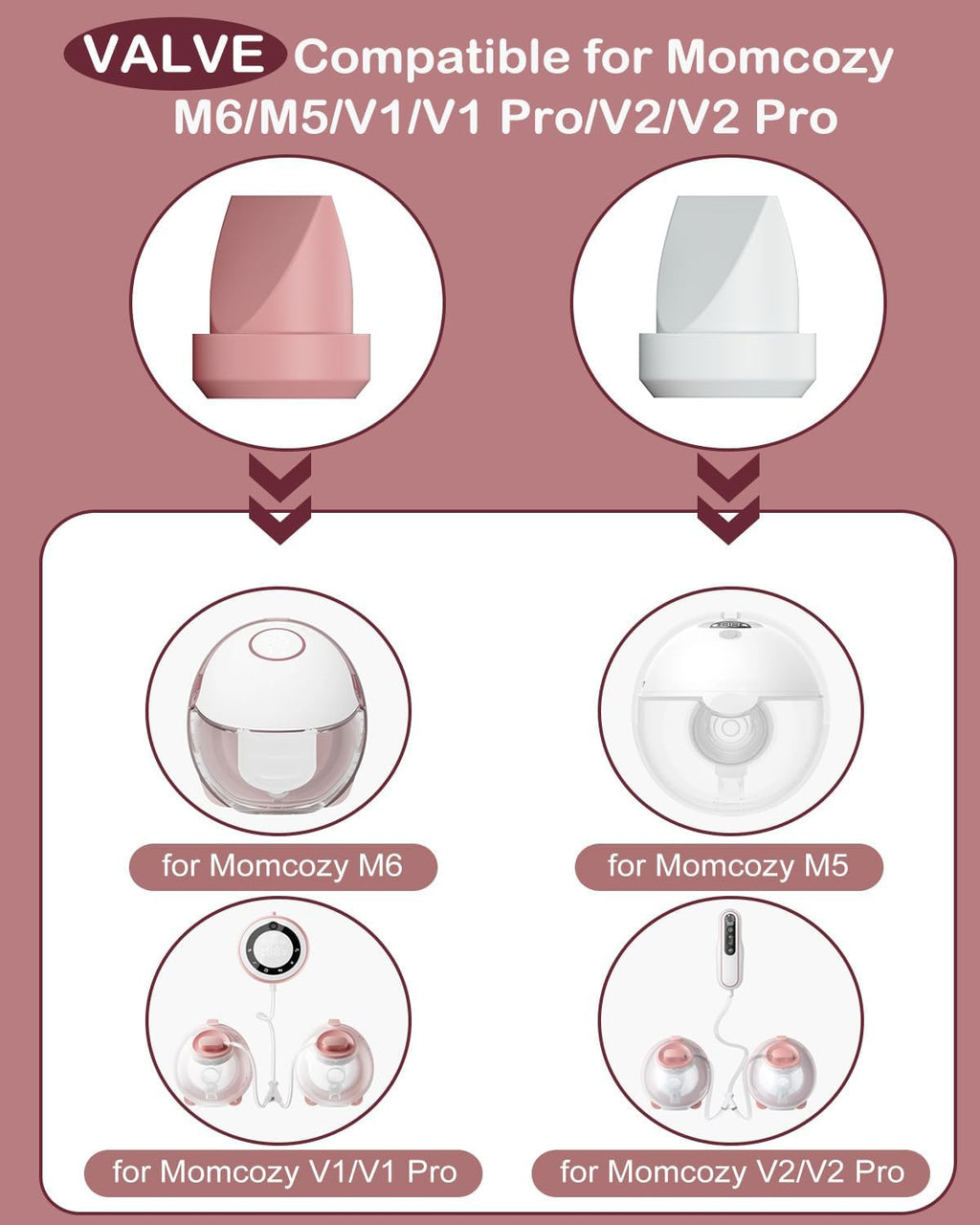 VALVE Compatible for Momcozy M6/M5/V1/V1 Pro/V2/V2 Pro

for Momcozy M6

for Momcozy M5

for Momcozy V1/V1 Pro

for Momcozy V2/V2 Pro