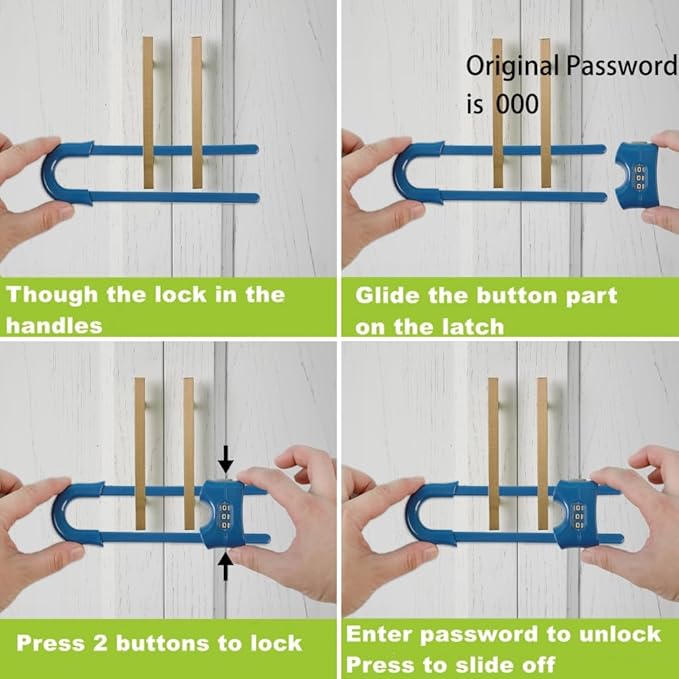 Though the lock in the handles

Original Password is 000

Glide the button part on the latch

Press 2 buttons to lock

Enter password to unlock
Press to slide off