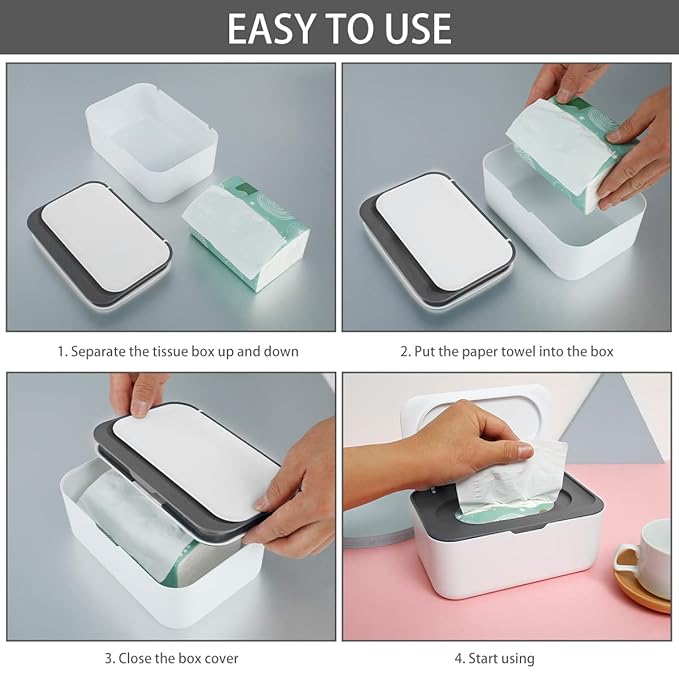 EASY TO USE

1. Separate the tissue box up and down

2. Put the paper towel into the box

3. Close the box cover

4. Start using