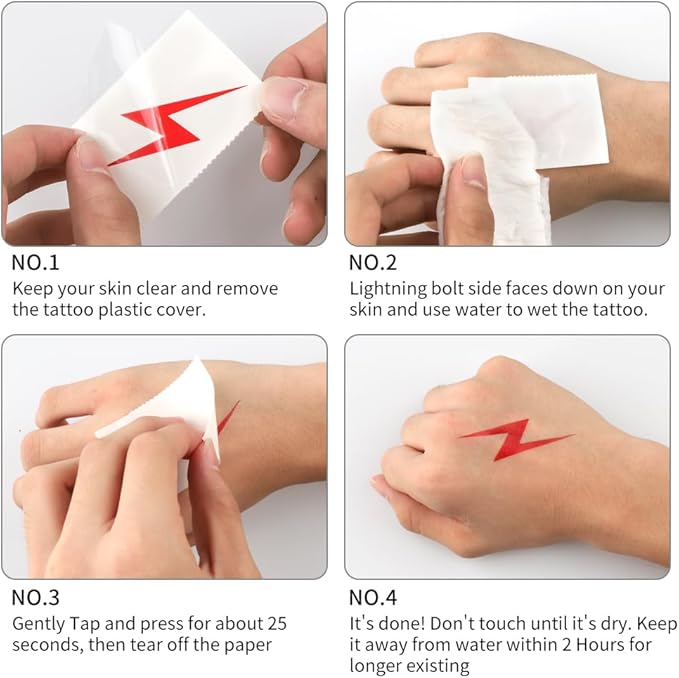 NO.1
Keep your skin clear and remove the tattoo plastic cover.

NO.2
Lightning bolt side faces down on your skin and use water to wet the tattoo.

NO.3
Gently Tap and press for about 25 seconds, then tear off the paper

NO.4
It's done! Don't touch until it's dry. Keep it away from water within 2 Hours for longer existing