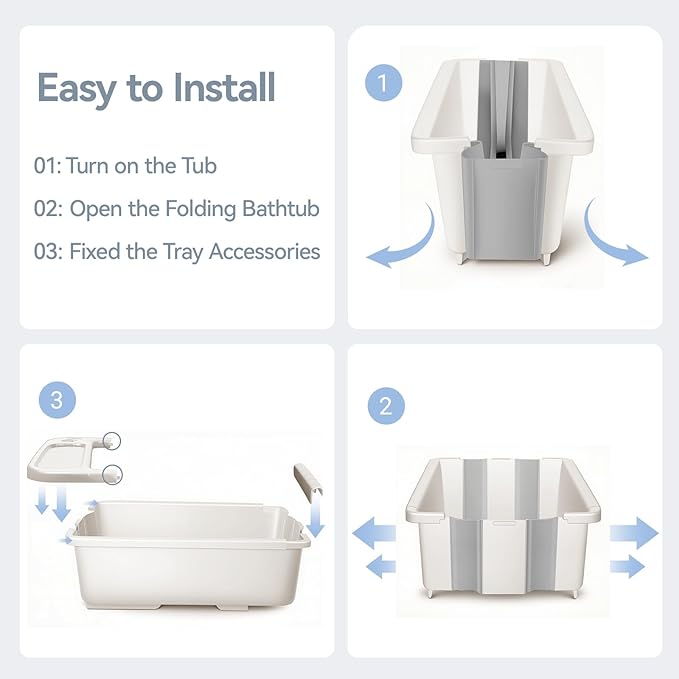 Easy to Install

01: Turn on the Tub

02: Open the Folding Bathtub

03: Fixed the Tray Accessories

1

3

2