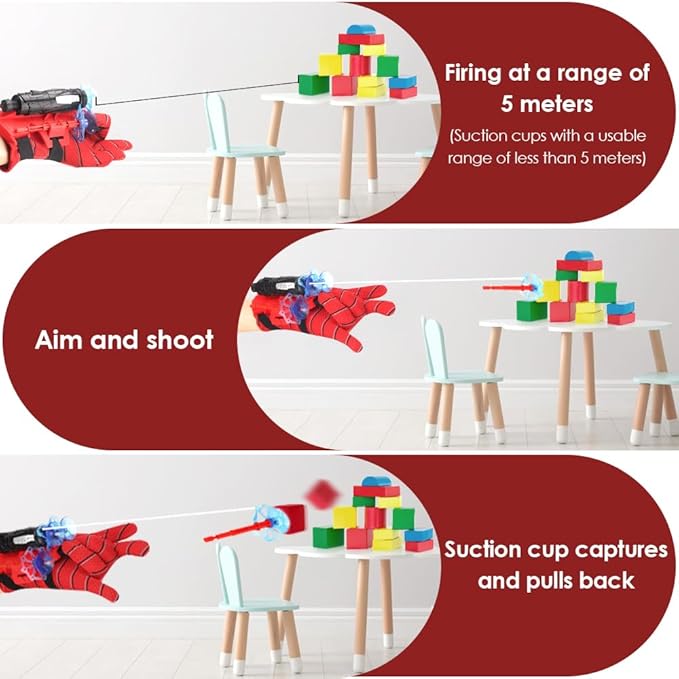 Firing at a range of 5 meters
(Suction cups with a usable range of less than 5 meters)

Aim and shoot

Suction cup captures and pulls back