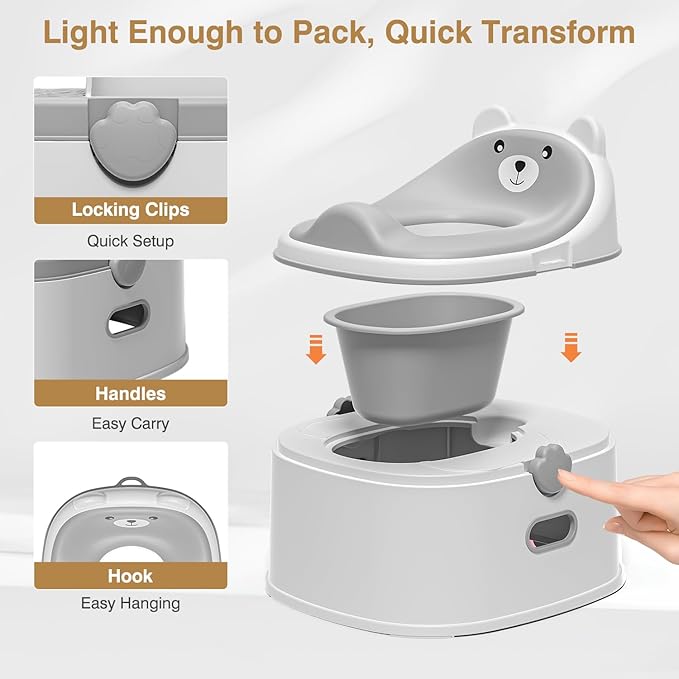 Light Enough to Pack, Quick Transform

Locking Clips
Quick Setup

Handles
Easy Carry

Hook
Easy Hanging