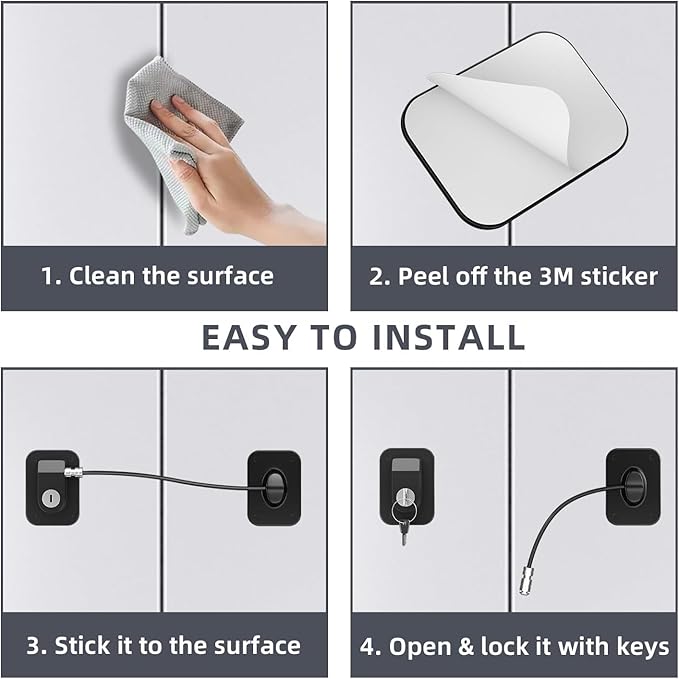 1. Clean the surface

2. Peel off the 3M sticker

EASY TO INSTALL

3. Stick it to the surface

4. Open & lock it with keys