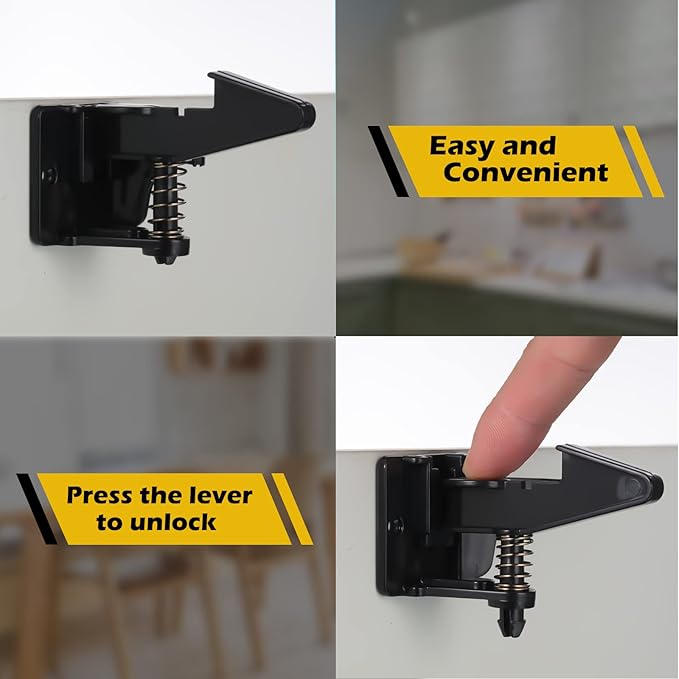 Easy and Convenient

Press the lever to unlock