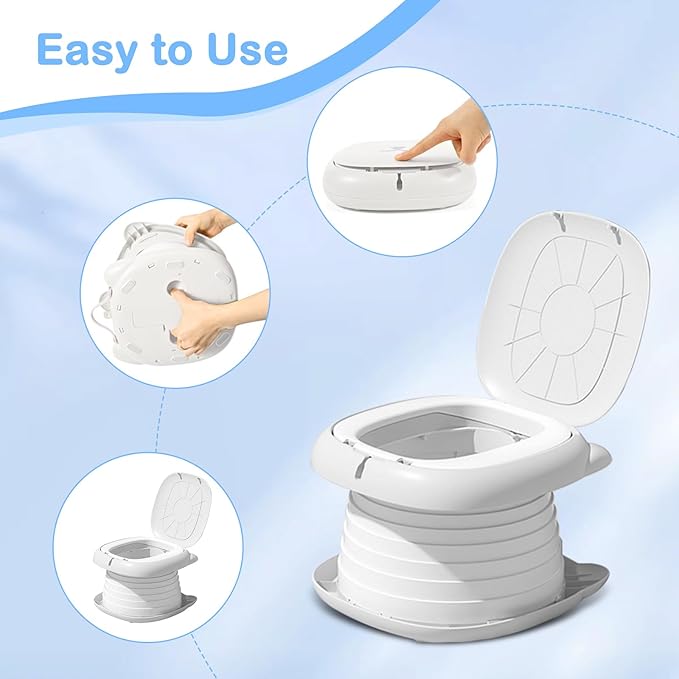 Easy to Use