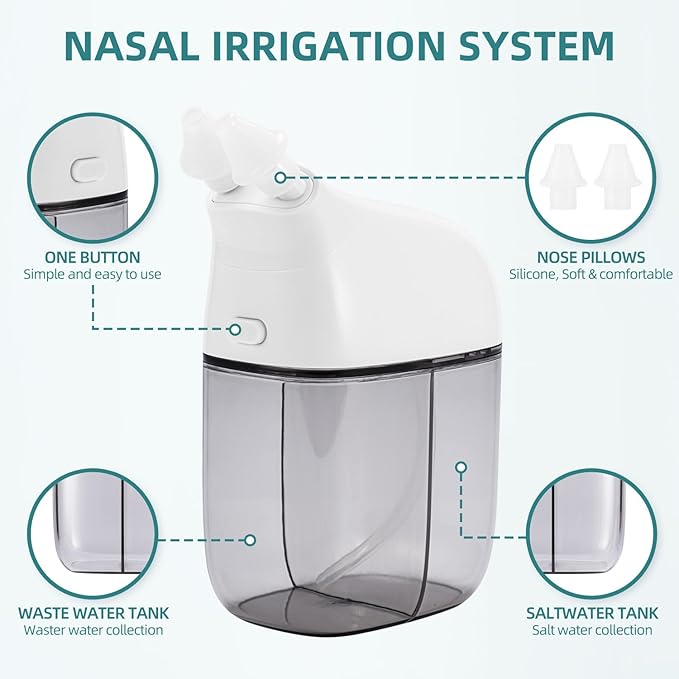 NASAL IRRIGATION SYSTEM

ONE BUTTON
Simple and easy to use

NOSE PILLOWS
Silicone, Soft & comfortable

WASTE WATER TANK
Waster water collection

SALTWATER TANK
Salt water collection