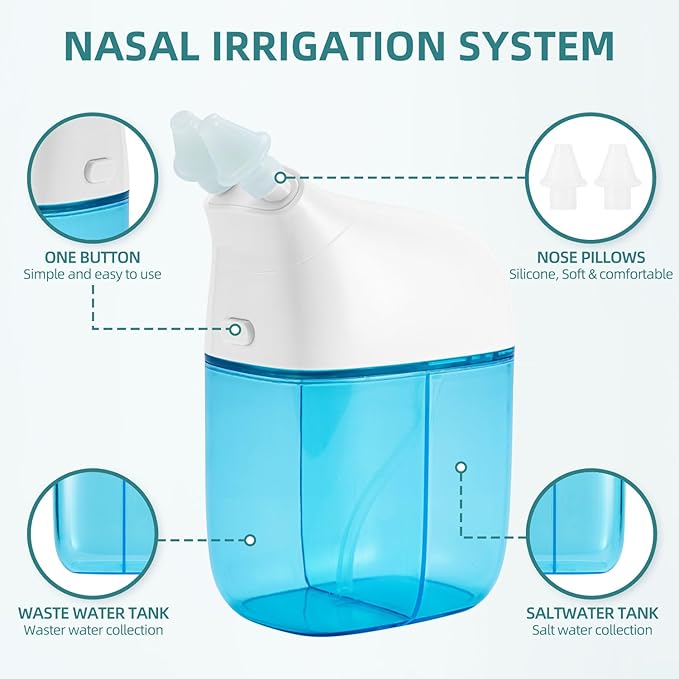 NASAL IRRIGATION SYSTEM

ONE BUTTON
Simple and easy to use

NOSE PILLOWS
Silicone, Soft & comfortable

WASTE WATER TANK
Waster water collection

SALTWATER TANK
Salt water collection