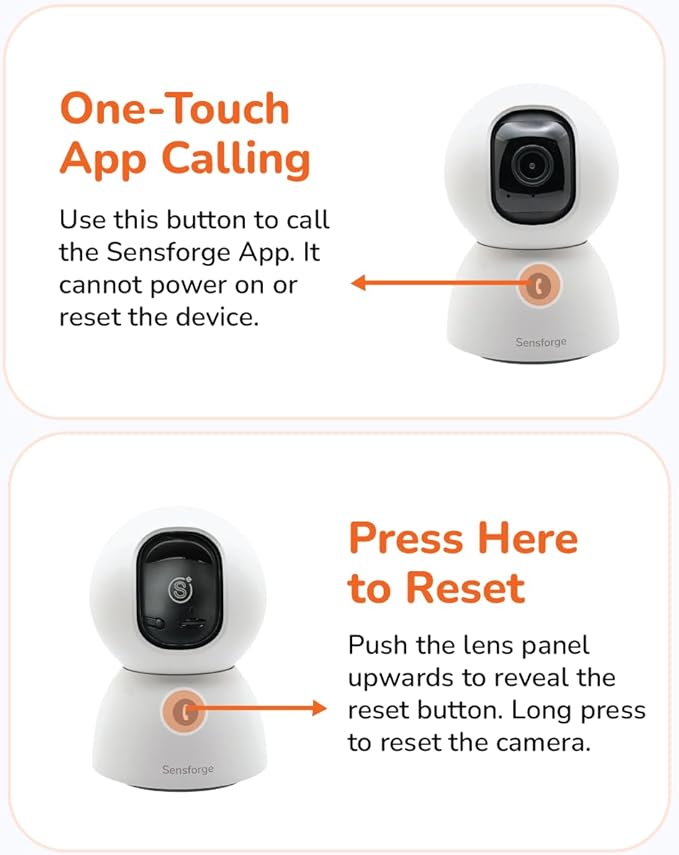 One-Touch App Calling

Use this button to call the Sensforge App. It cannot power on or reset the device.

Sensforge

Press Here to Reset

Push the lens panel upwards to reveal the reset button. Long press to reset the camera.

Sensforge