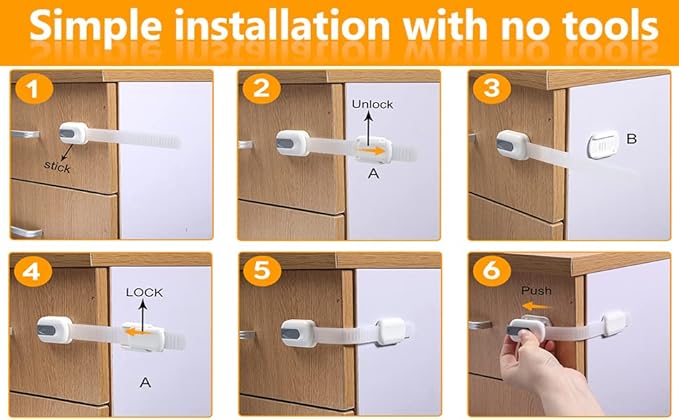 Simple installation with no tools

1
stick

2
Unlock
A

3
B

4
LOCK
A

5

6
Push