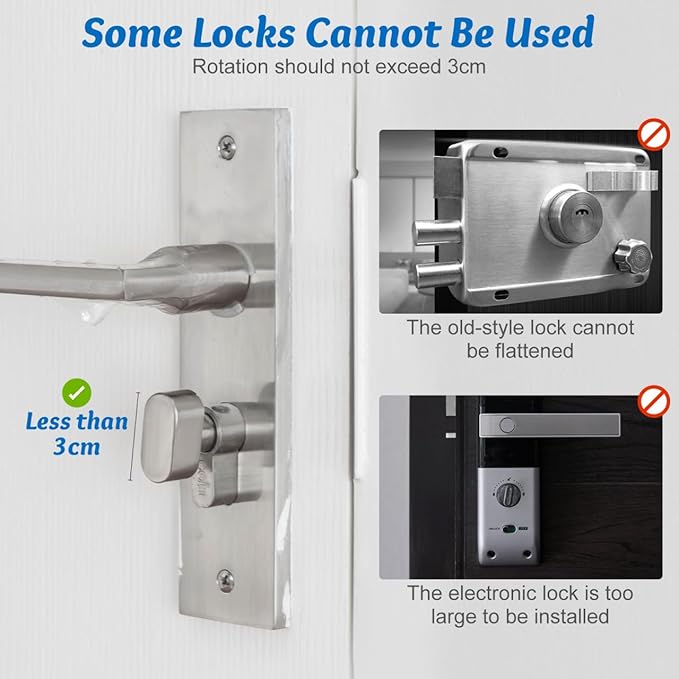 Some Locks Cannot Be Used
Rotation should not exceed 3cm

Less than 3cm

The old-style lock cannot be flattened

The electronic lock is too large to be installed