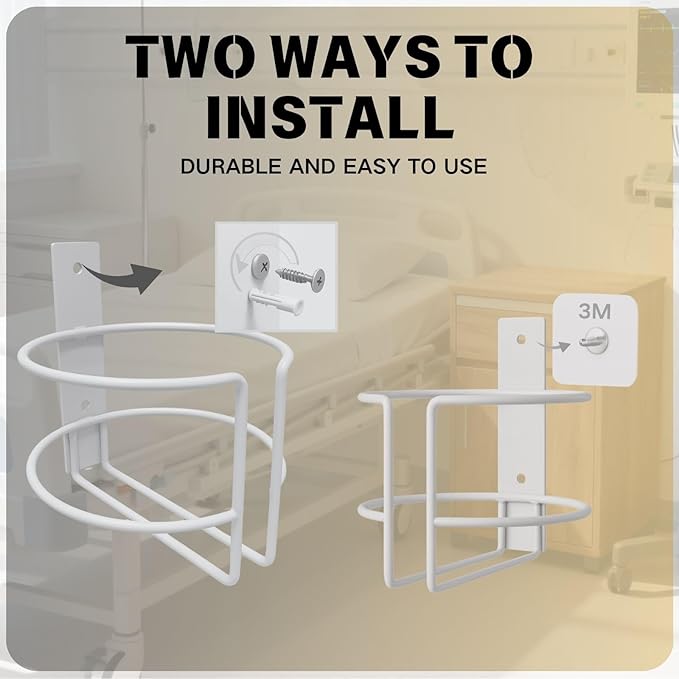 TWO WAYS TO INSTALL

DURABLE AND EASY TO USE

3M