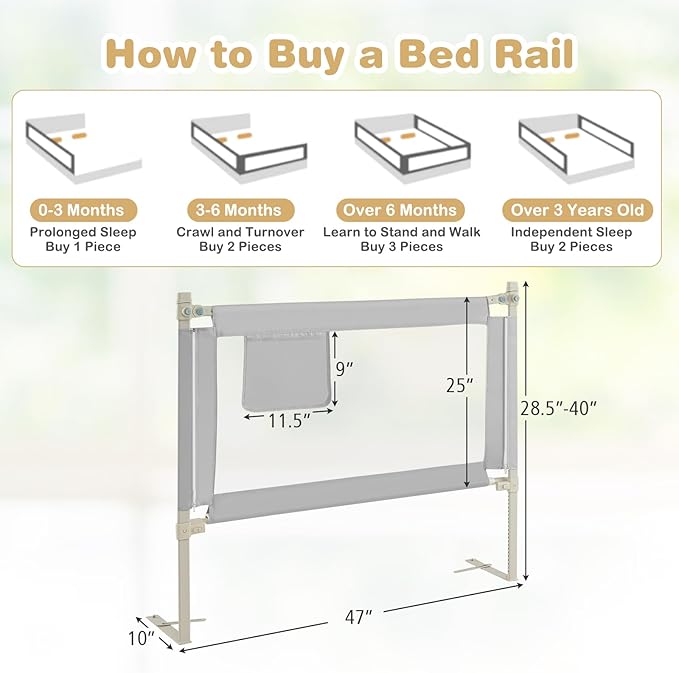 How to Buy a Bed Rail

0-3 Months
Prolonged Sleep
Buy 1 Piece

3-6 Months
Crawl and Turnover
Buy 2 Pieces

Over 6 Months
Learn to Stand and Walk
Buy 3 Pieces

Over 3 Years Old
Independent Sleep
Buy 2 Pieces

9″
11.5″
25″
28.5″-40″
47″
10″