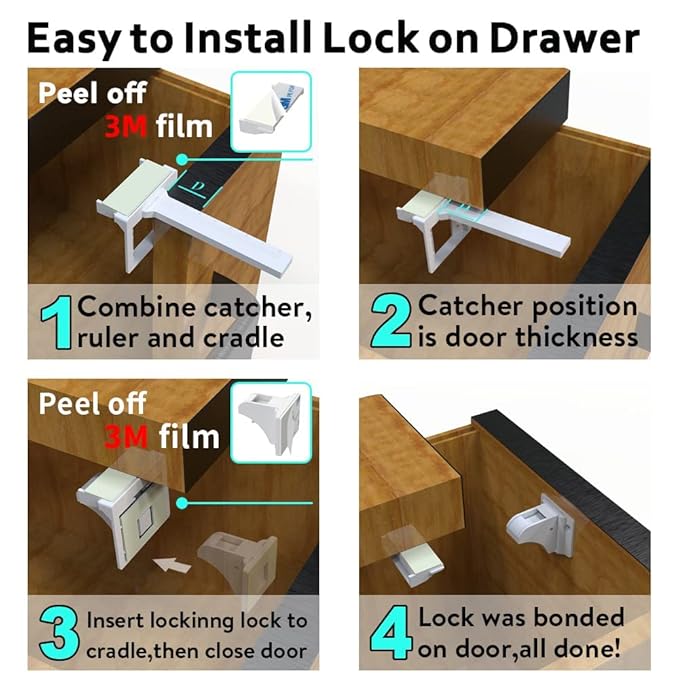 Easy to Install Lock on Drawer

Peel off 3M film

D

1 Combine catcher, ruler and cradle

2 Catcher position is door thickness

Peel off 3M film

3 Insert lockinng lock to cradle,then close door

4 Lock was bonded on door,all done!