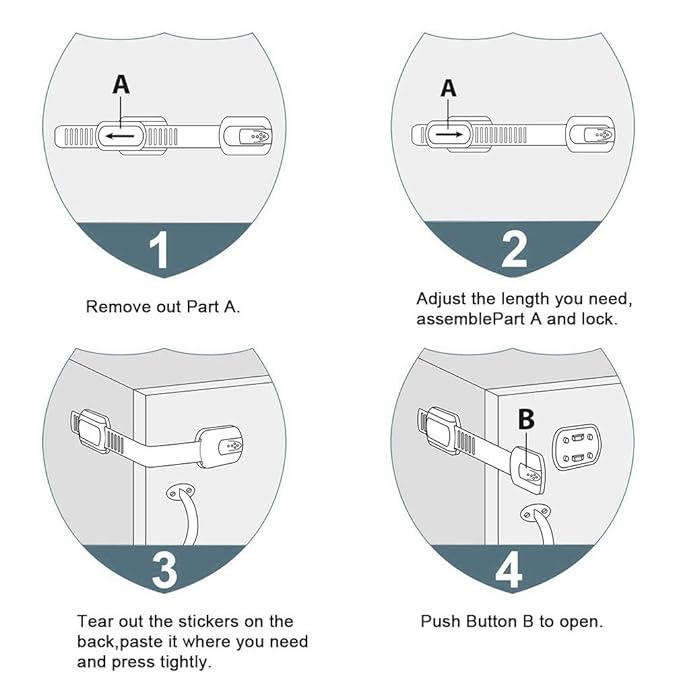 A

1

Remove out Part A.

A

2

Adjust the length you need, assemblePart A and lock.

3

Tear out the stickers on the back,paste it where you need and press tightly.

B

4

Push Button B to open.