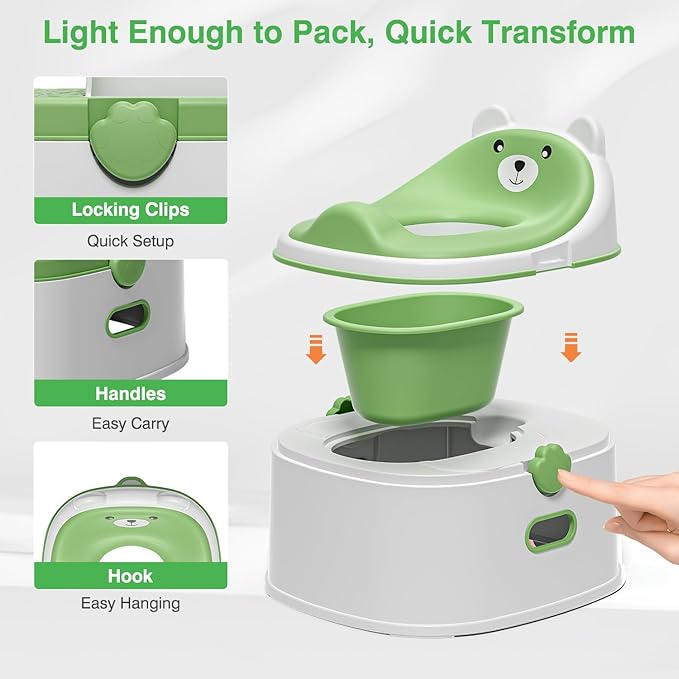 Light Enough to Pack, Quick Transform

Locking Clips
Quick Setup

Handles
Easy Carry

Hook
Easy Hanging