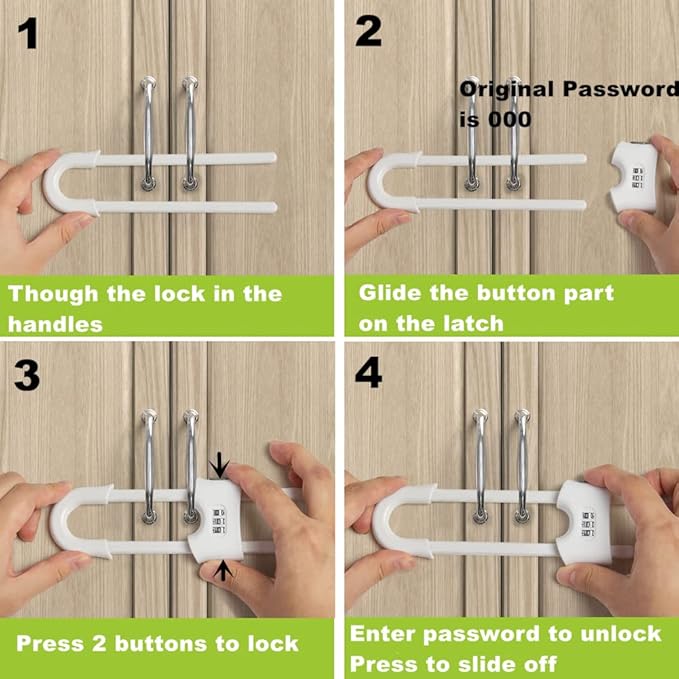 1

Though the lock in the handles

2

Original Password is 000

Glide the button part on the latch

3

Press 2 buttons to lock

4

Enter password to unlock
Press to slide off